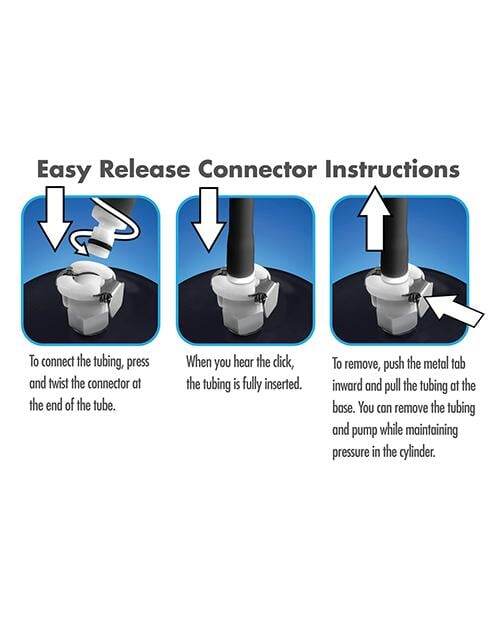 Easy Release Connector Instructions

To connect the tubing, press and twist the connector at the end of the tube.

When you hear the click, the tubing is fully inserted.

To remove, push the metal tab inward and pull the tubing at the base. You can remove the tubing and pump while maintaining pressure in the cylinder.